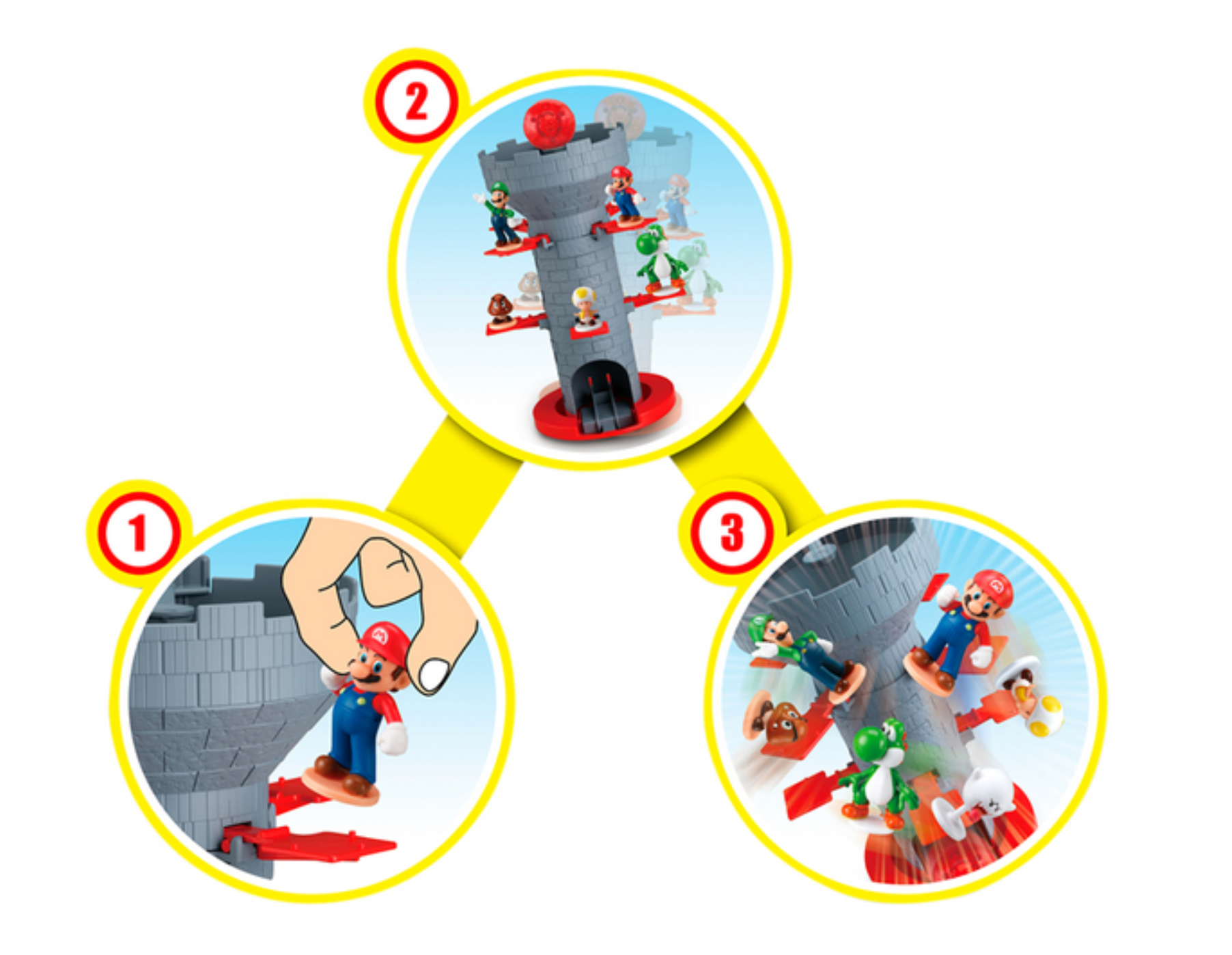 2

1

3